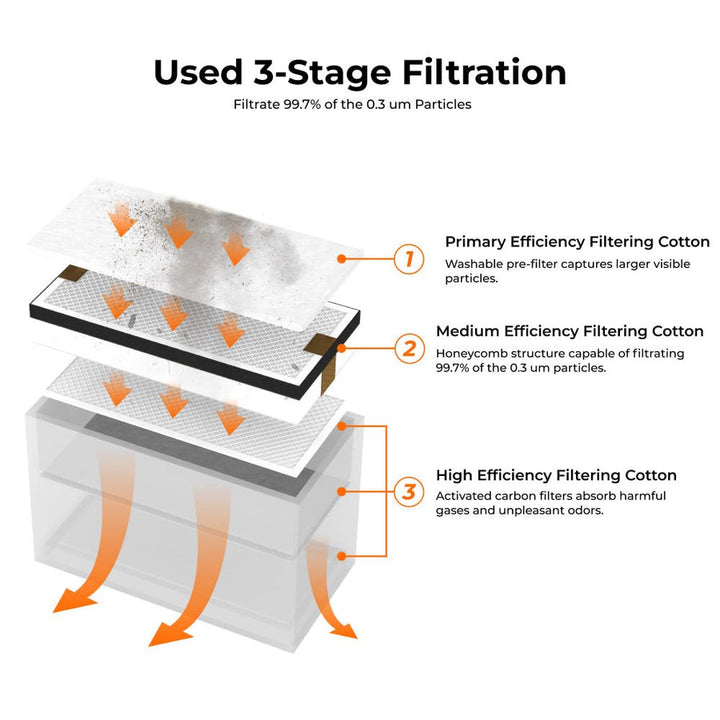 Used 3-Stage Filtration

Filtrate 99.7% of the 0.3 um Particles

1

Primary Efficiency Filtering Cotton

Washable pre-filter captures larger visible particles.

2

Medium Efficiency Filtering Cotton

Honeycomb structure capable of filtrating 99.7% of the 0.3 um particles.

3

High Efficiency Filtering Cotton

Activated carbon filters absorb harmful gases and unpleasant odors.